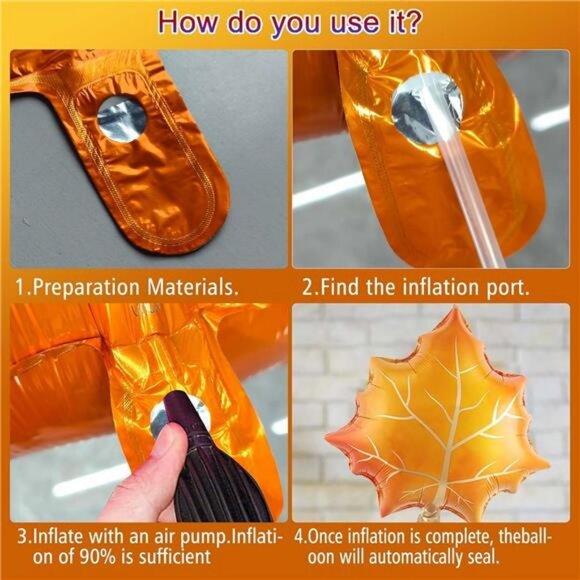 How do you use it?

1.Preparation Materials.

2.Find the inflation port.

3.Inflate with an air pump.Inflation of 90% is sufficient

4.Once inflation is complete, theballoon will automatically seal.